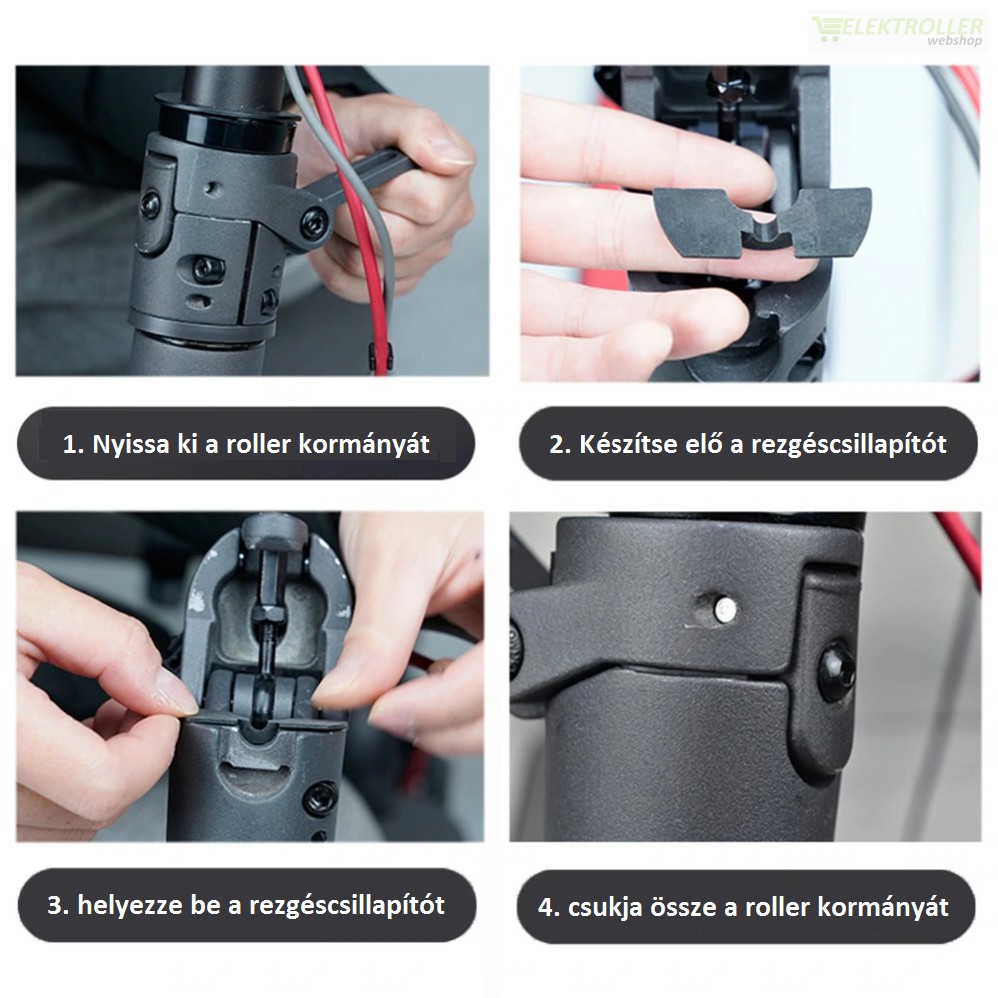 ELEKTROLLER webshop

1. Nyissa ki a roller kormányát

2. Készítse elő a rezgéscsillapítót

3. helyezze be a rezgéscsillapítót

4. csukja össze a roller kormányát